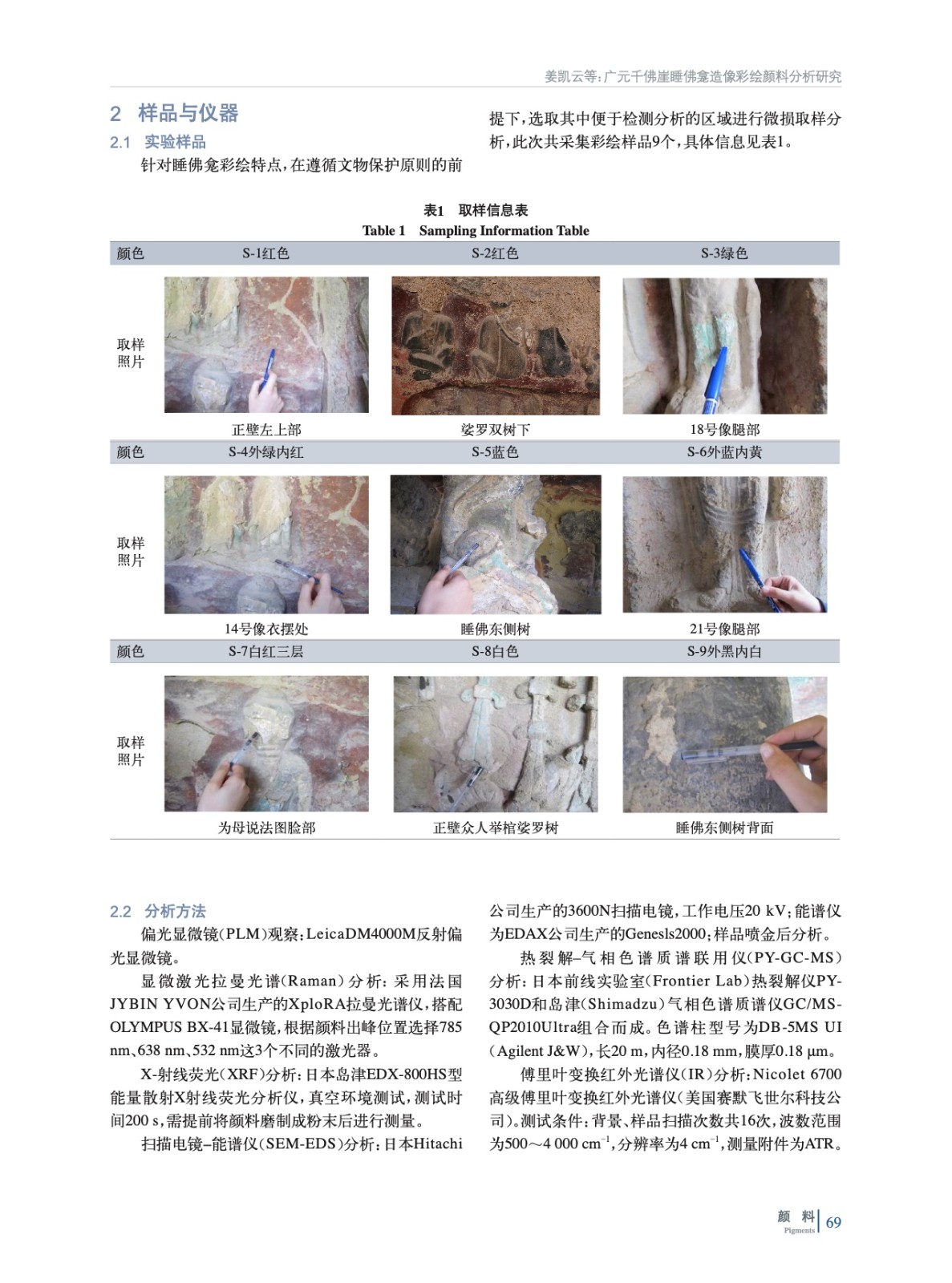 姜凯云等：广元千佛崖睡佛龛造像彩绘颜料分析研究

2 样品与仪器

2.1 实验样品

针对睡佛龛彩绘特点，在遵循文物保护原则的前提下，选取其中便于检测分析的区域进行微损取样分析，此次共采集彩绘样品9个，具体信息见表1。

表1 取样信息表
Table 1 Sampling Information Table

| 颜色 | S-1红色 | S-2红色 | S-3绿色 |
|---|---|---|---|
| 取样照片 | 正壁左上部 | 娑罗双树下 | 18号像腿部 |
| 颜色 | S-4外绿内红 | S-5蓝色 | S-6外蓝内黄 |
| 取样照片 | 14号像衣摆处 | 睡佛东侧树 | 21号像腿部 |
| 颜色 | S-7白红三层 | S-8白色 | S-9外黑内白 |
| 取样照片 | 为母说法图脸部 | 正壁众人举棺娑罗树 | 睡佛东侧树背面 |

2.2 分析方法

偏光显微镜（PLM）观察：LeicaDM4000M反射偏光显微镜。

显微激光拉曼光谱（Raman）分析：采用法国JYBIN YVON公司生产的XploRA拉曼光谱仪，搭配OLYMPUS BX-41显微镜，根据颜料出峰位置选择785 nm、638 nm、532 nm这3个不同的激光器。

X-射线荧光（XRF）分析：日本岛津EDX-800HS型能量散射X射线荧光分析仪，真空环境测试，测试时间200 s，需提前将颜料磨制成粉末后进行测量。

扫描电镜–能谱仪（SEM-EDS）分析：日本Hitachi公司生产的3600N扫描电镜，工作电压20 kV；能谱仪为EDAX公司生产的Genesls2000；样品喷金后分析。

热裂解–气相色谱质谱联用仪（PY-GC-MS）分析：日本前线实验室（Frontier Lab）热裂解仪PY-3030D和岛津（Shimadzu）气相色谱质谱仪GC/MS-QP2010Ultra组合而成。色谱柱型号为DB-5MS UI（Agilent J&W），长20 m，内径0.18 mm，膜厚0.18 μm。

傅里叶变换红外光谱仪（IR）分析：Nicolet 6700高级傅里叶变换红外光谱仪（美国赛默飞世尔科技公司）。测试条件：背景、样品扫描次数共16次，波数范围为500～4 000 $cm^{-1}$，分辨率为4 $cm^{-1}$，测量附件为ATR。

颜料 Pigments 69